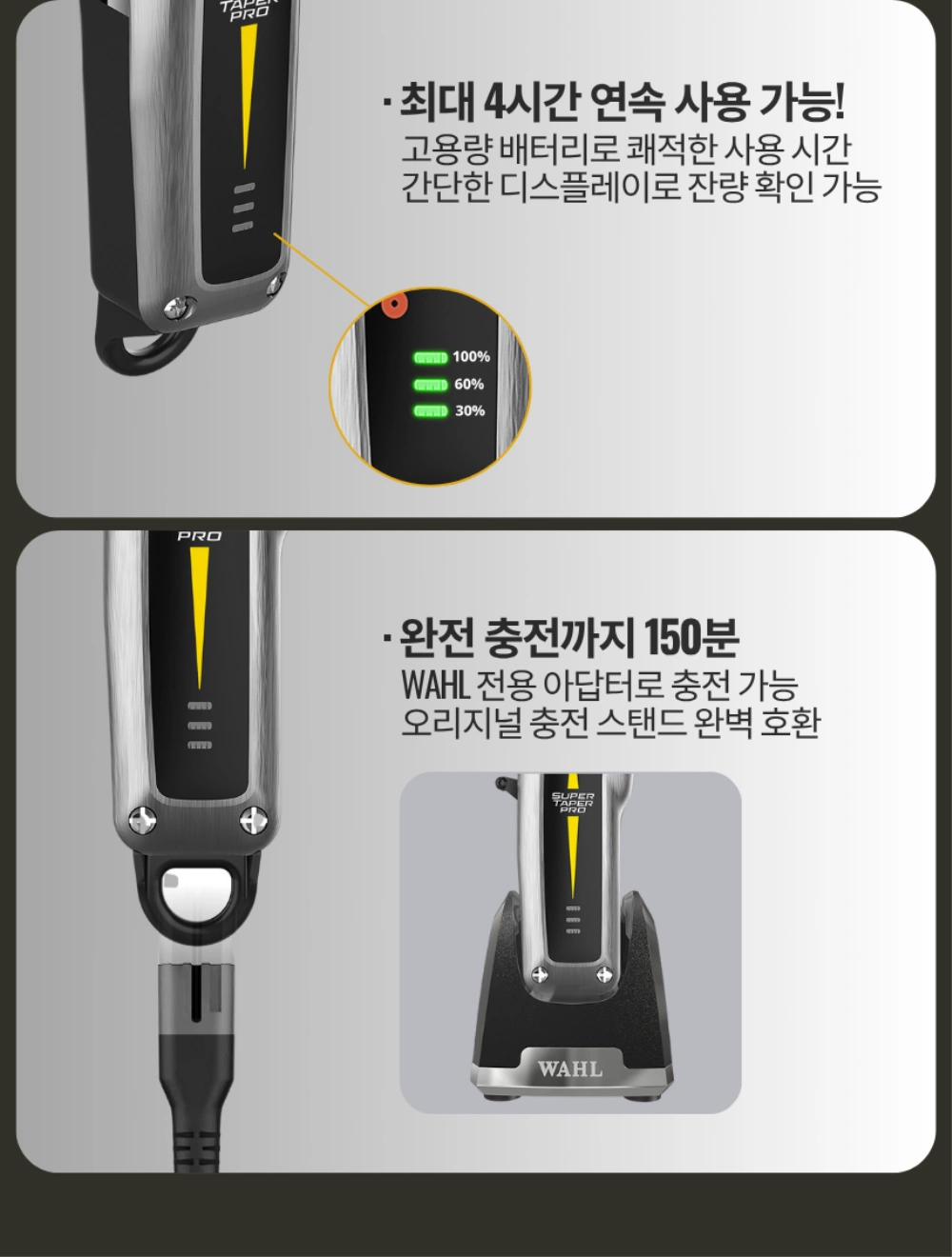 TAPER PRO

· 최대 4시간 연속 사용 가능!
고용량 배터리로 쾌적한 사용 시간
간단한 디스플레이로 잔량 확인 가능

100%
60%
30%

PRO

· 완전 충전까지 150분
WAHL 전용 아답터로 충전 가능
오리지널 충전 스탠드 완벽 호환

SUPER TAPER PRO

WAHL